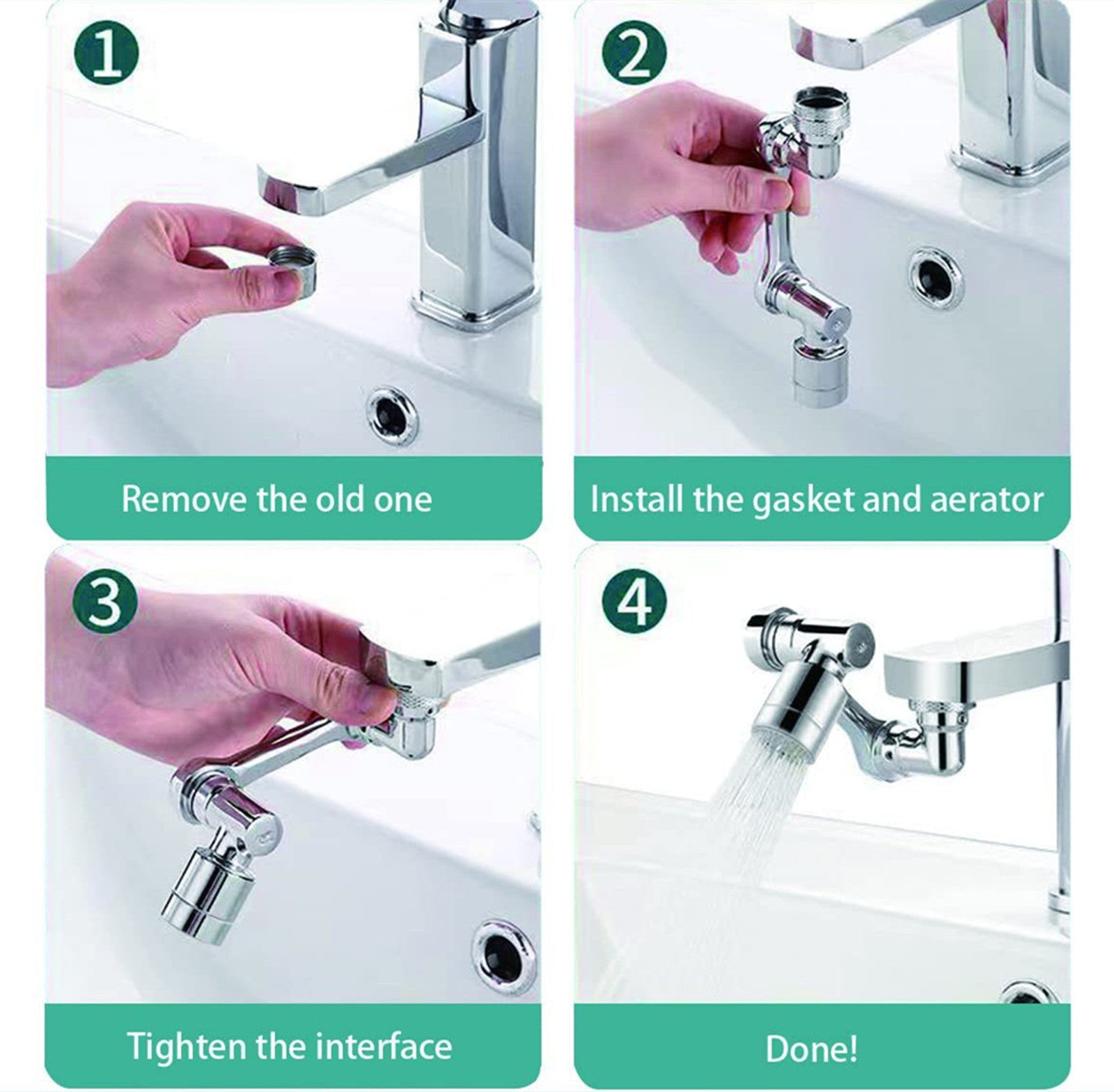 1

Remove the old one

2

Install the gasket and aerator

3

Tighten the interface

4

Done!