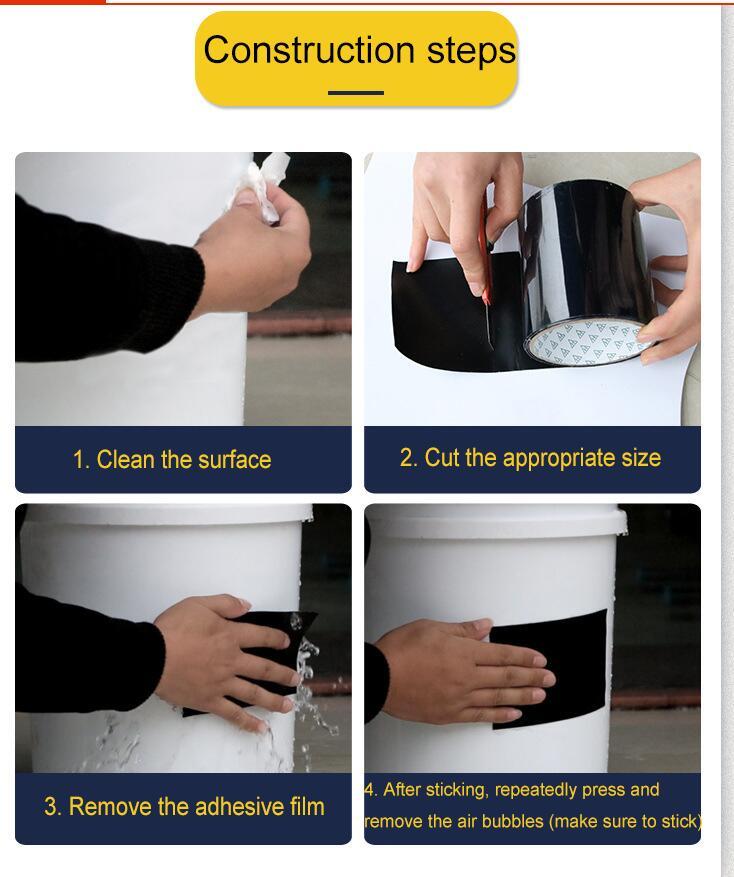 Construction steps

1. Clean the surface

2. Cut the appropriate size

3. Remove the adhesive film

4. After sticking, repeatedly press and remove the air bubbles (make sure to stick)